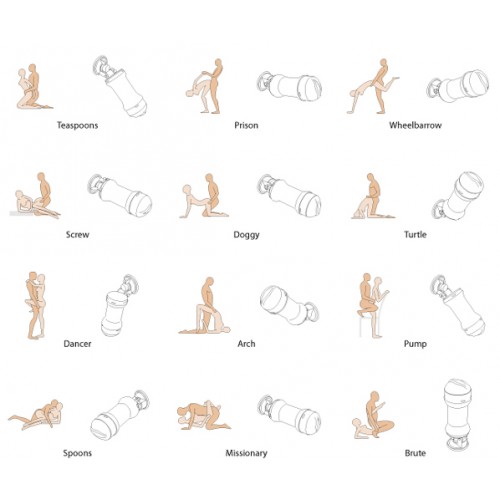 Teaspoons

Prison

Wheelbarrow

Screw

Doggy

Turtle

Dancer

Arch

Pump

Spoons

Missionary

Brute